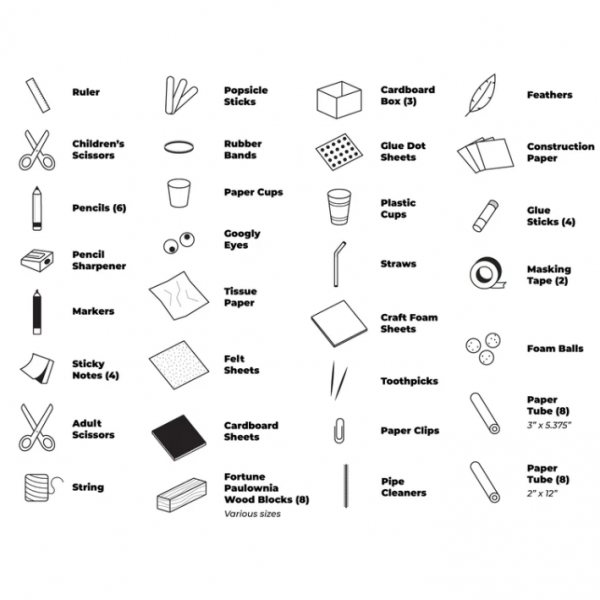 Ruler

Children's Scissors

Pencils (6)

Pencil Sharpener

Markers

Sticky Notes (4)

Adult Scissors

String

Popsicle Sticks

Rubber Bands

Paper Cups

Googly Eyes

Tissue Paper

Felt Sheets

Cardboard Sheets

Fortune Paulownia Wood Blocks (8)
Various sizes

Cardboard Box (3)

Glue Dot Sheets

Plastic Cups

Straws

Craft Foam Sheets

Toothpicks

Paper Clips

Pipe Cleaners

Feathers

Construction Paper

Glue Sticks (4)

Masking Tape (2)

Foam Balls

Paper Tube (8)
3" x 5.375"

Paper Tube (8)
2" x 12"